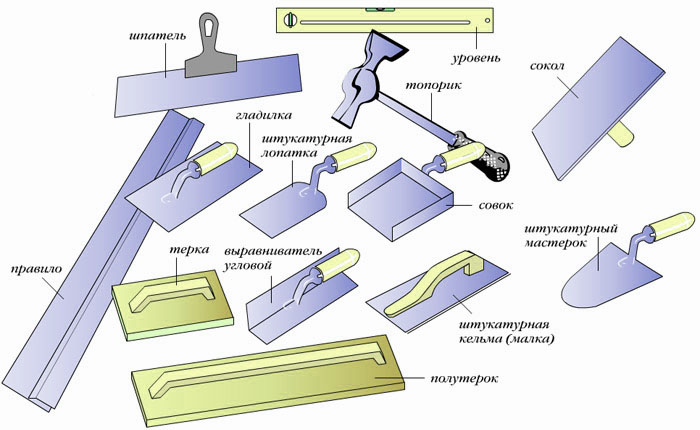 шпатель
уровень
сокол
топорик
гладилка
штукатурная лопатка
совок
штукатурный мастерок
правило
терка
выравниватель угловой
штукатурная кельма (малка)
полутерок